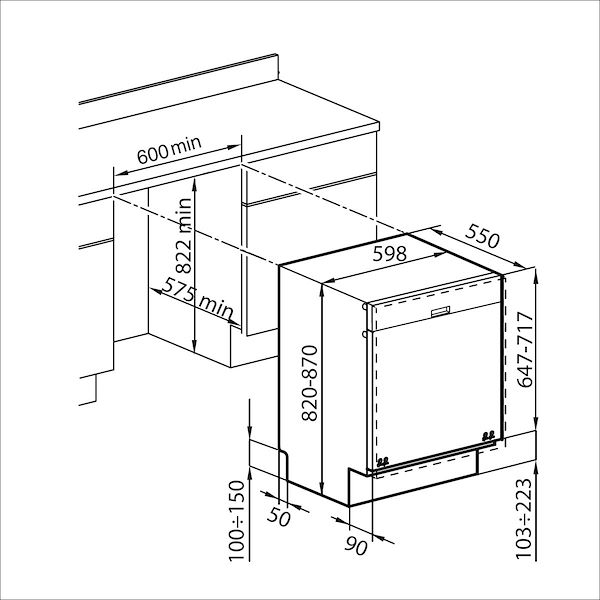 600 min
822 min
575 min
598
550
820-870
647-717
100÷150
50
90
103÷223