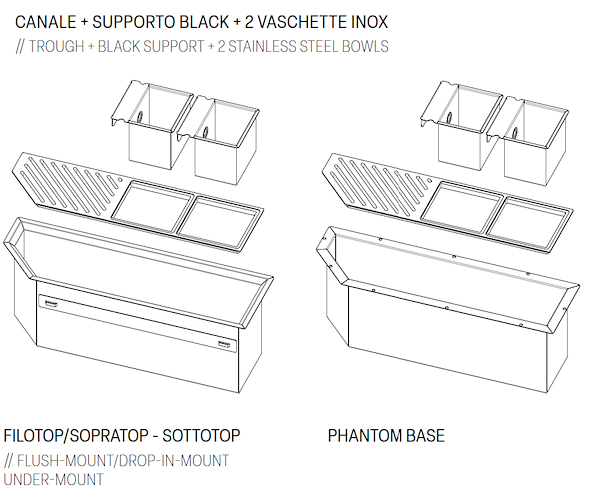 CANALE + SUPPORTO BLACK + 2 VASCHETTE INOX
// TROUGH + BLACK SUPPORT + 2 STAINLESS STEEL BOWLS

FILOTOP/SOPRATOP - SOTTOTOP
// FLUSH-MOUNT/DROP-IN-MOUNT
UNDER-MOUNT

PHANTOM BASE