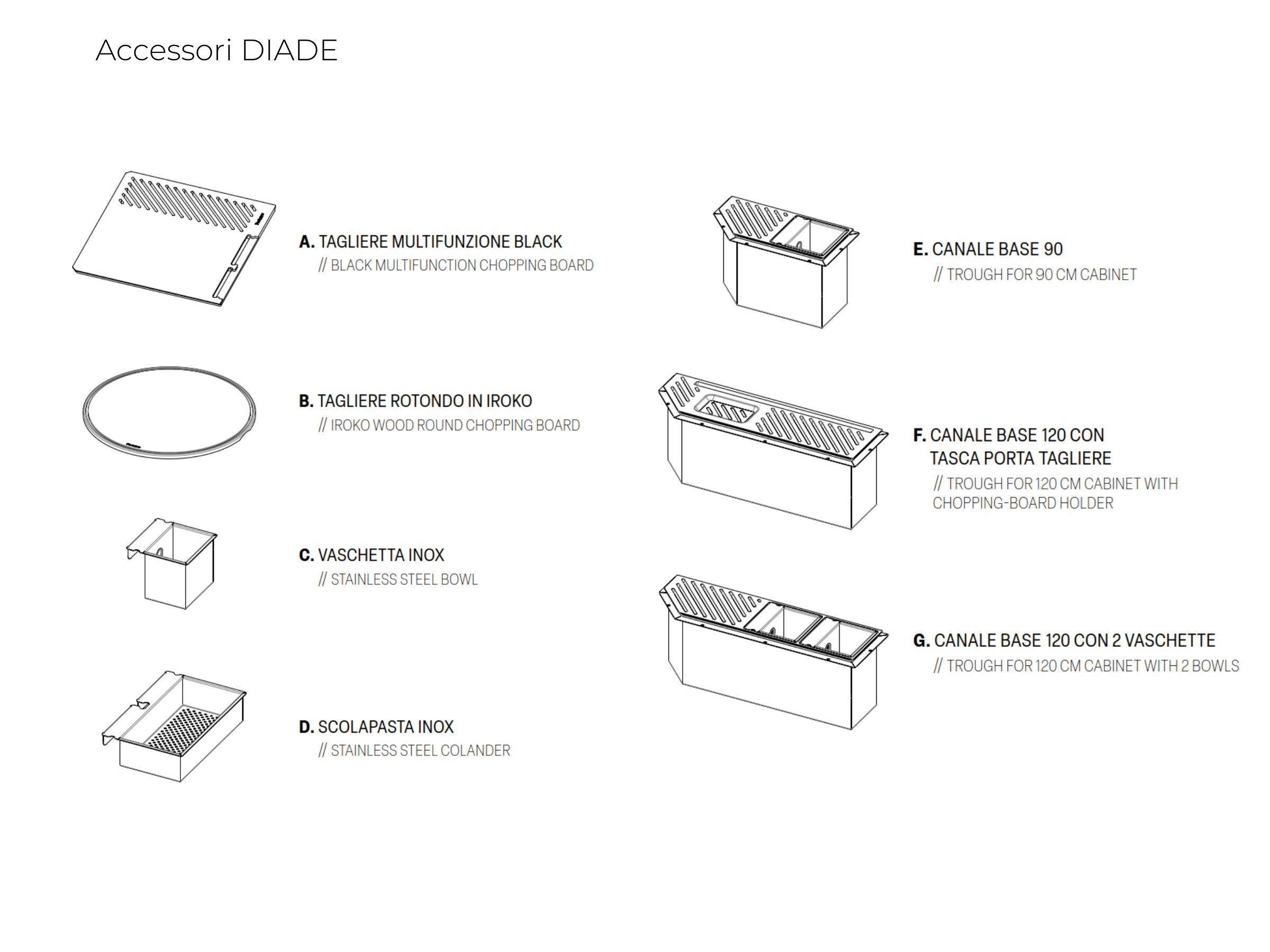 Accessori DIADE

A. TAGLIERE MULTIFUNZIONE BLACK
// BLACK MULTIFUNCTION CHOPPING BOARD

B. TAGLIERE ROTONDO IN IROKO
// IROKO WOOD ROUND CHOPPING BOARD

C. VASCHETTA INOX
// STAINLESS STEEL BOWL

D. SCOLAPASTA INOX
// STAINLESS STEEL COLANDER

E. CANALE BASE 90
// TROUGH FOR 90 CM CABINET

F. CANALE BASE 120 CON TASCA PORTA TAGLIERE
// TROUGH FOR 120 CM CABINET WITH CHOPPING-BOARD HOLDER

G. CANALE BASE 120 CON 2 VASCHETTE
// TROUGH FOR 120 CM CABINET WITH 2 BOWLS