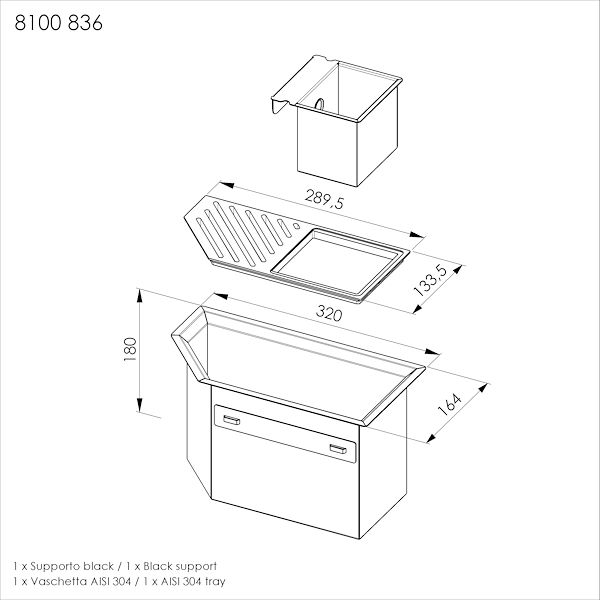 8100 836

289,5

133,5

320

180

164

1 x Supporto black / 1 x Black support
1 x Vaschetta AISI 304 / 1 x AISI 304 tray