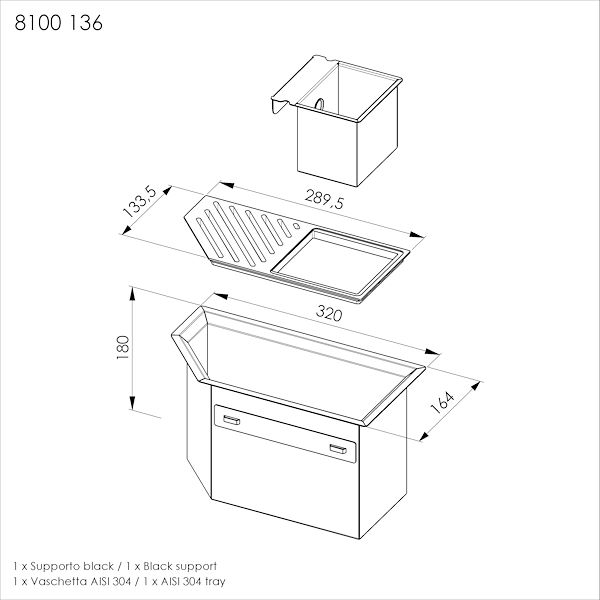 8100 136

133,5

289,5

320

180

164

1 x Supporto black / 1 x Black support
1 x Vaschetta AISI 304 / 1 x AISI 304 tray