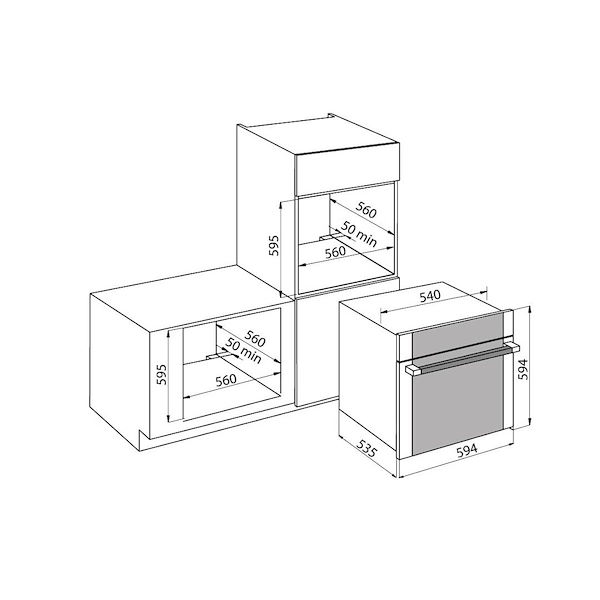 560
50 min
595
560
540
560
50 min
595
560
594
535
594